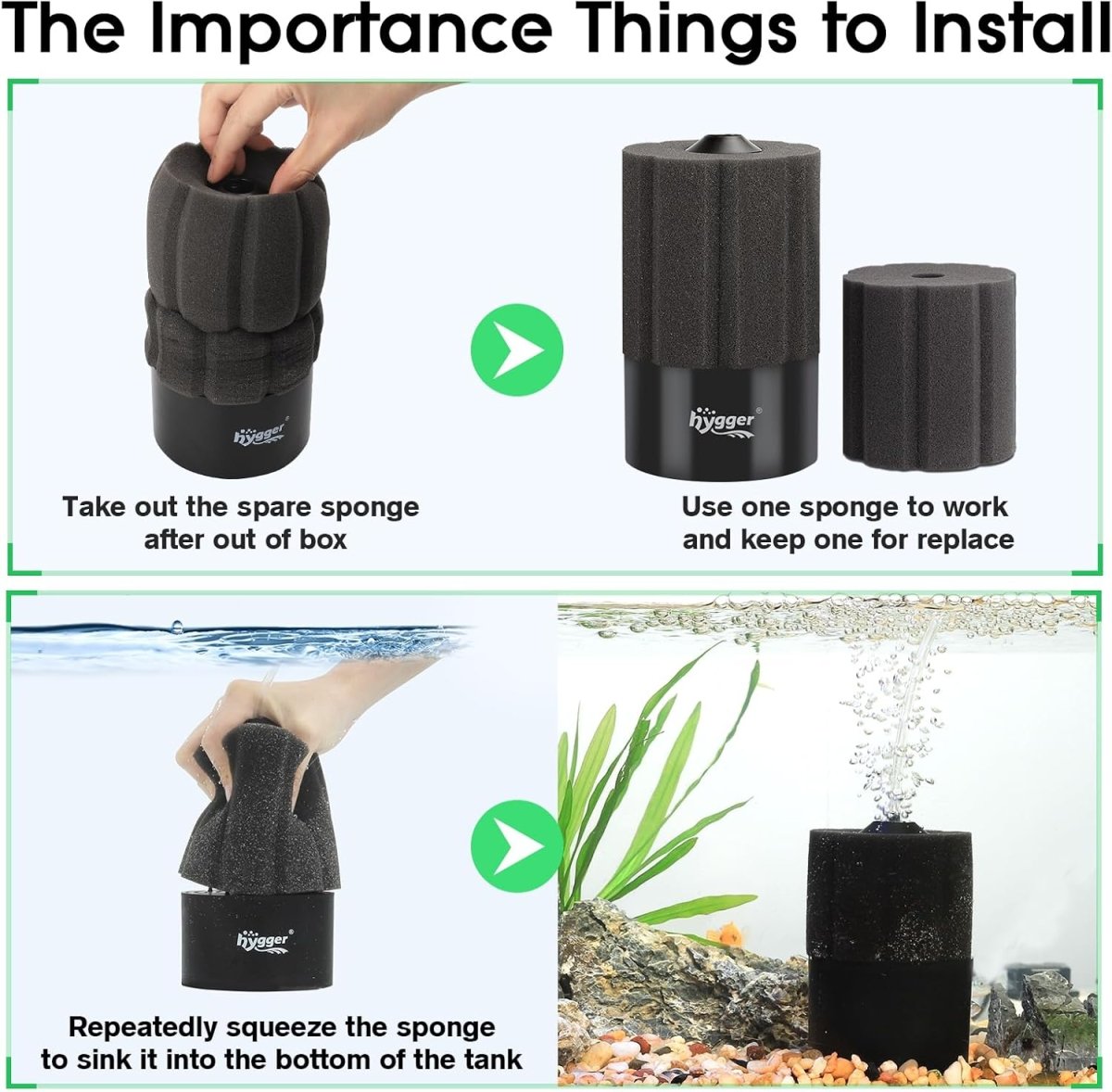 The Importance Things to Install

hygger®

Take out the spare sponge after out of box

hygger®

Use one sponge to work and keep one for replace

hygger®

Repeatedly squeeze the sponge to sink it into the bottom of the tank